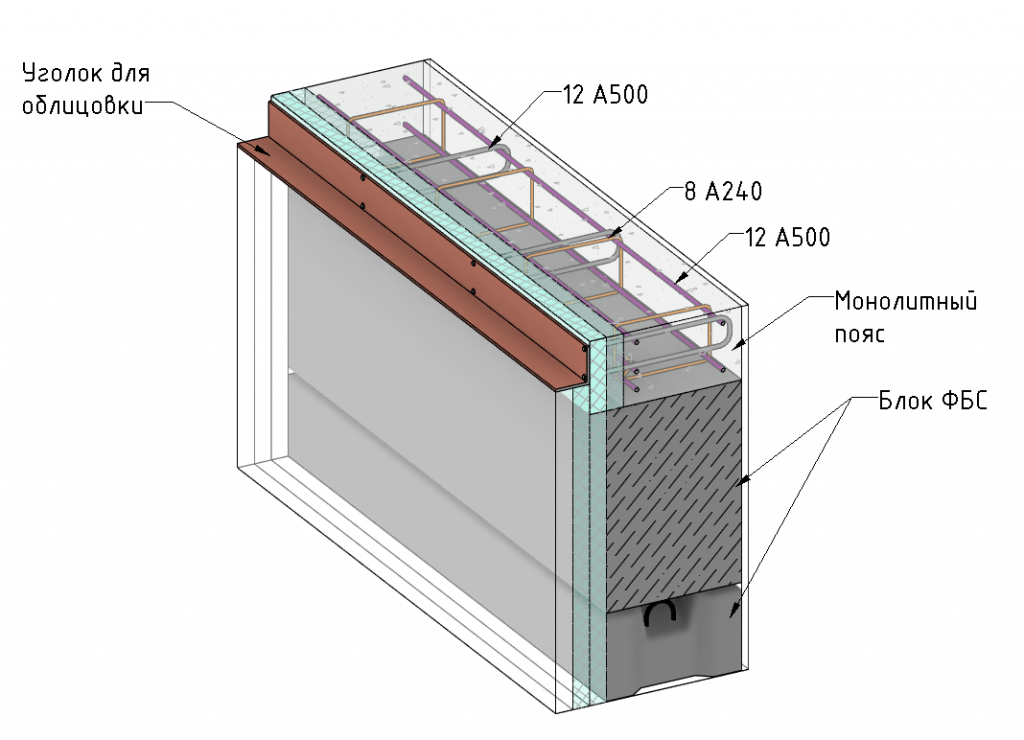 Уголок для облицовки

12 А500

8 А240

12 А500

Монолитный пояс

Блок ФБС